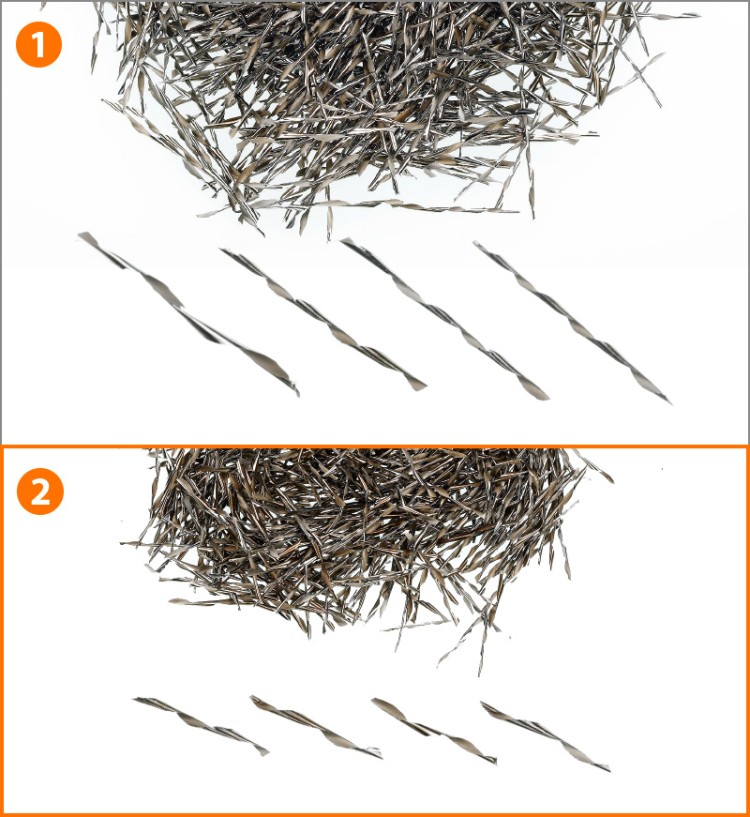 1

2